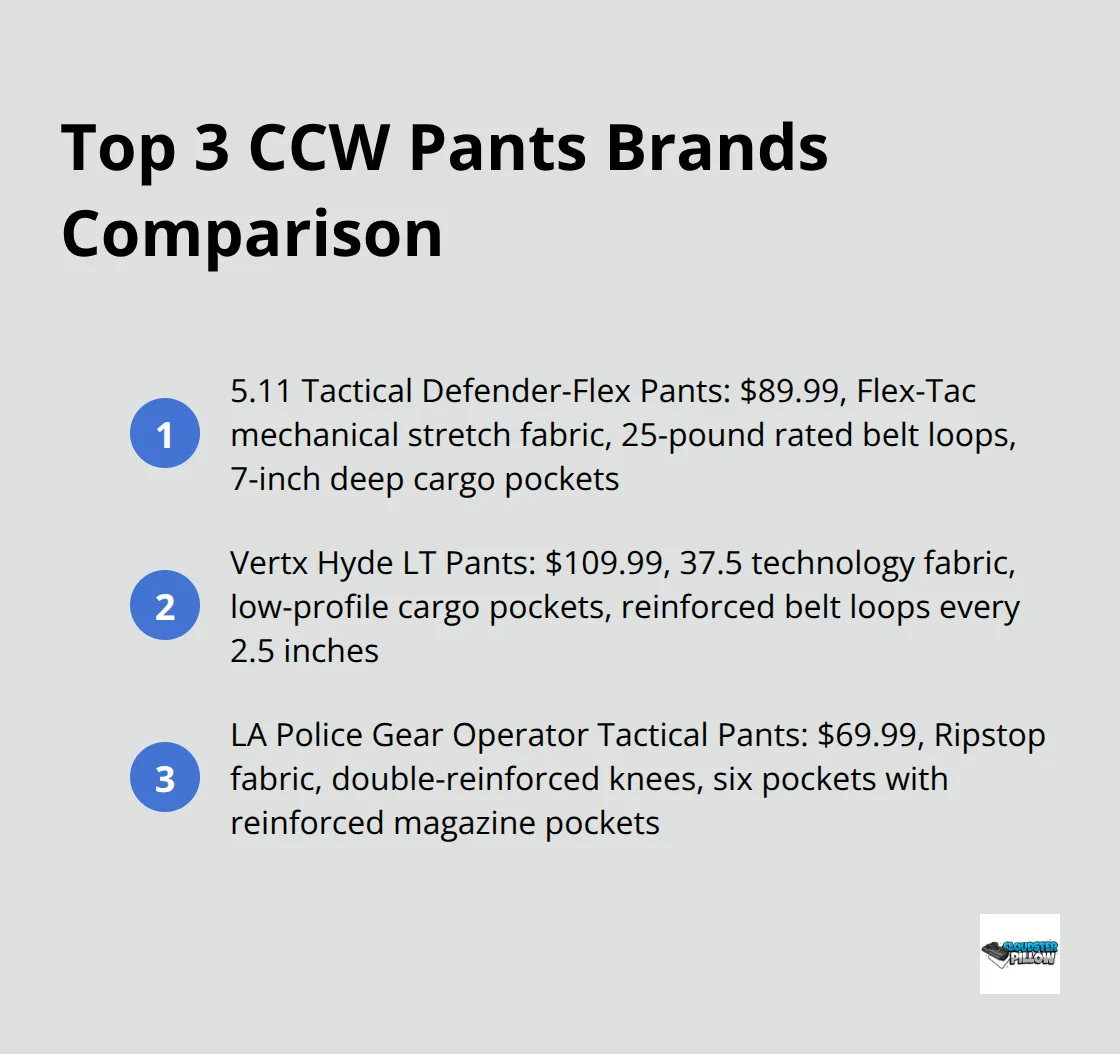 Top 3 CCW Pants Brands Comparison

1 5.11 Tactical Defender-Flex Pants: $89.99, Flex-Tac mechanical stretch fabric, 25-pound rated belt loops, 7-inch deep cargo pockets

2 Vertx Hyde LT Pants: $109.99, 37.5 technology fabric, low-profile cargo pockets, reinforced belt loops every 2.5 inches

3 LA Police Gear Operator Tactical Pants: $69.99, Ripstop fabric, double-reinforced knees, six pockets with reinforced magazine pockets

CLOUDSTER PILLOW