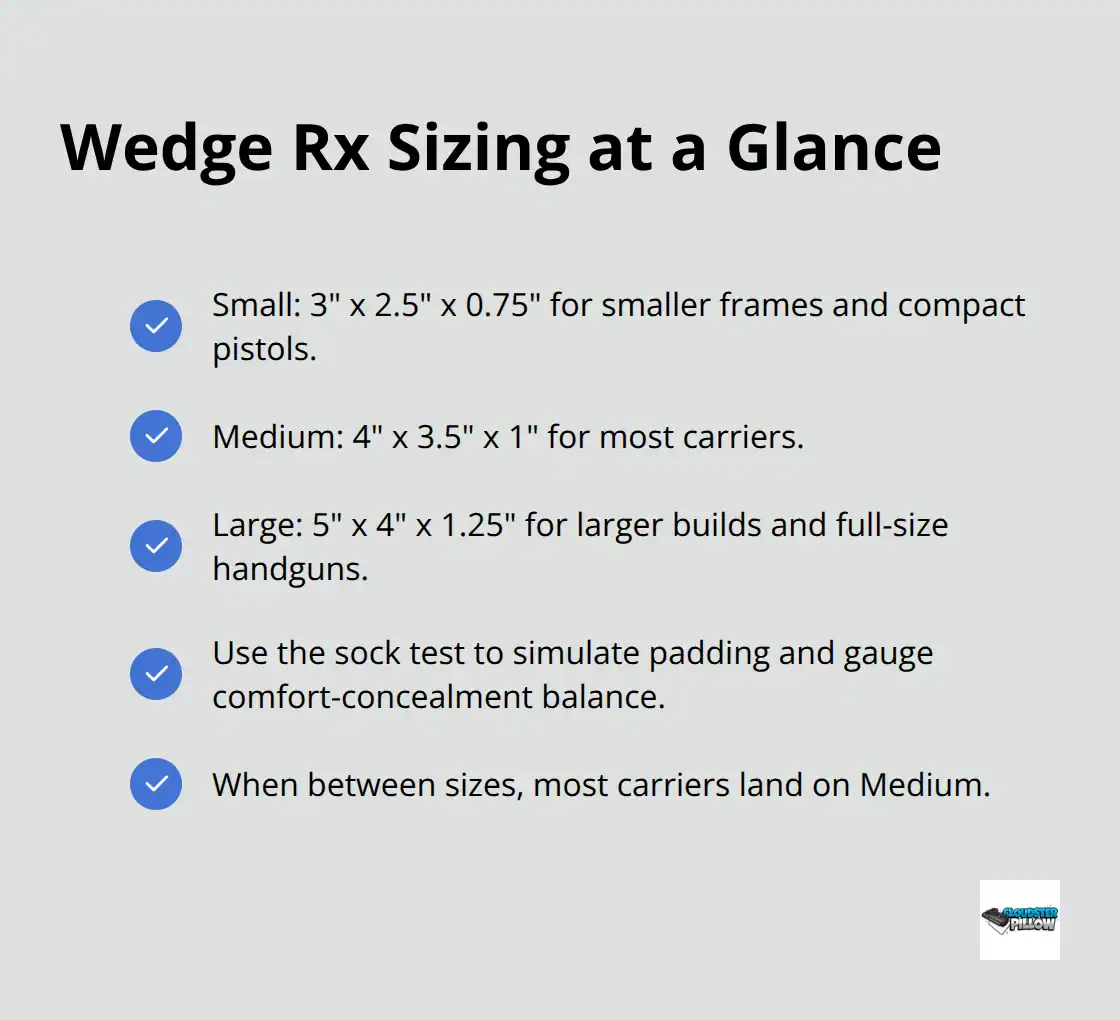 Wedge Rx Sizing at a Glance

Small: 3" x 2.5" x 0.75" for smaller frames and compact pistols.

Medium: 4" x 3.5" x 1" for most carriers.

Large: 5" x 4" x 1.25" for larger builds and full-size handguns.

Use the sock test to simulate padding and gauge comfort-concealment balance.

When between sizes, most carriers land on Medium.

CLOUDSTER PILLOW